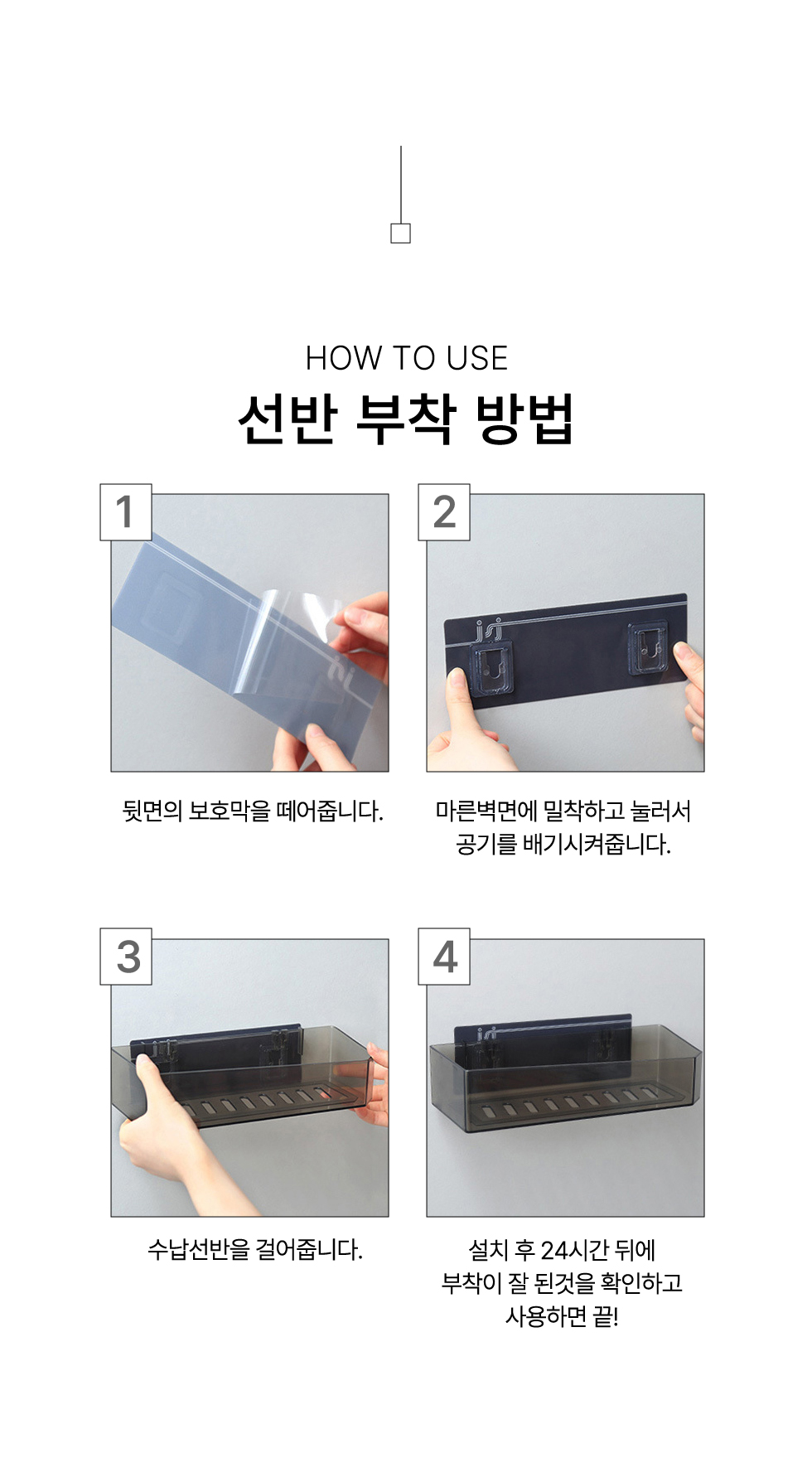 HOW TO USE

선반 부착 방법

1

뒷면의 보호막을 떼어줍니다.

2

마른벽면에 밀착하고 눌러서 공기를 배기시켜줍니다.

3

수납선반을 걸어줍니다.

4

설치 후 24시간 뒤에 부착이 잘 된것을 확인하고 사용하면 끝!